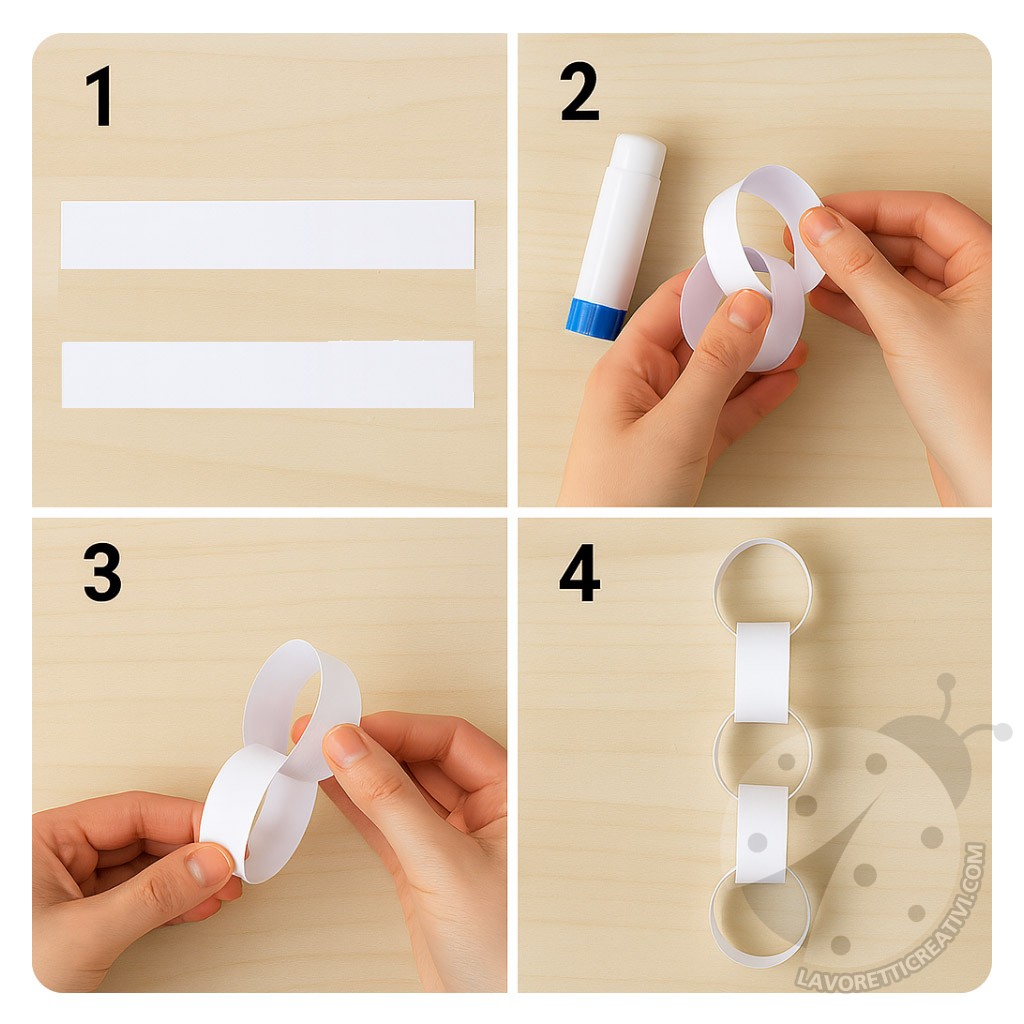 1

2

3

4

LAVORETTICREATIVI.COM